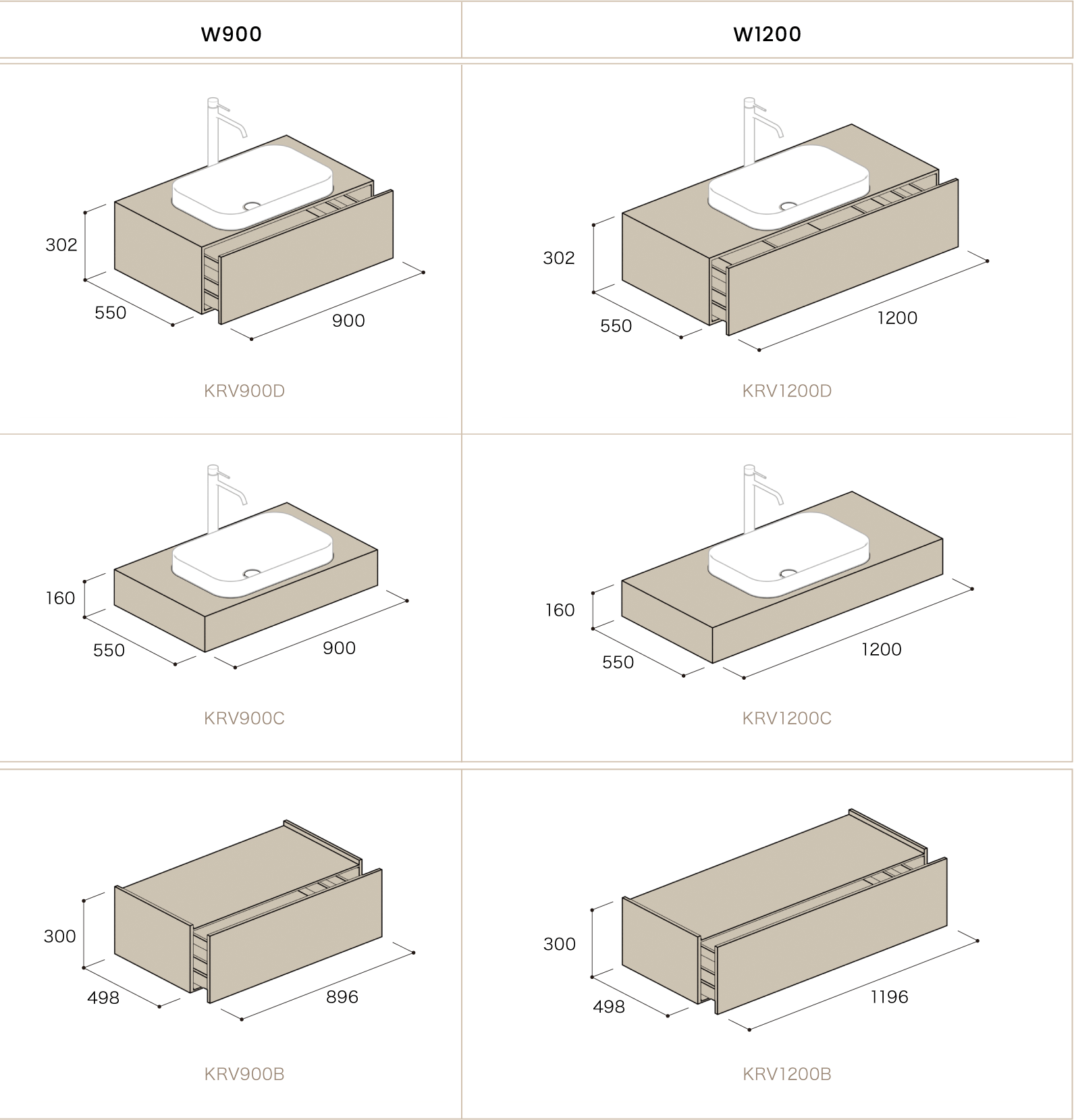 | W900 | W1200 |
|---|---|
| 302 550 900 KRV900D | 302 550 1200 KRV1200D |
| 160 550 900 KRV900C | 160 550 1200 KRV1200C |
| 300 498 896 KRV900B | 300 498 1196 KRV1200B |